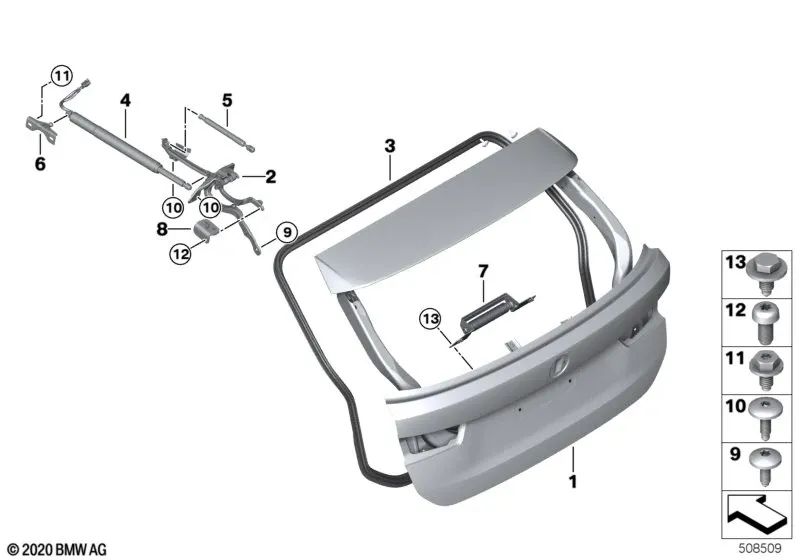 11
4
5
6
2
3
10
10
8
9
12
7
13
1
13
12
11
10
9
© 2020 BMW AG
508509