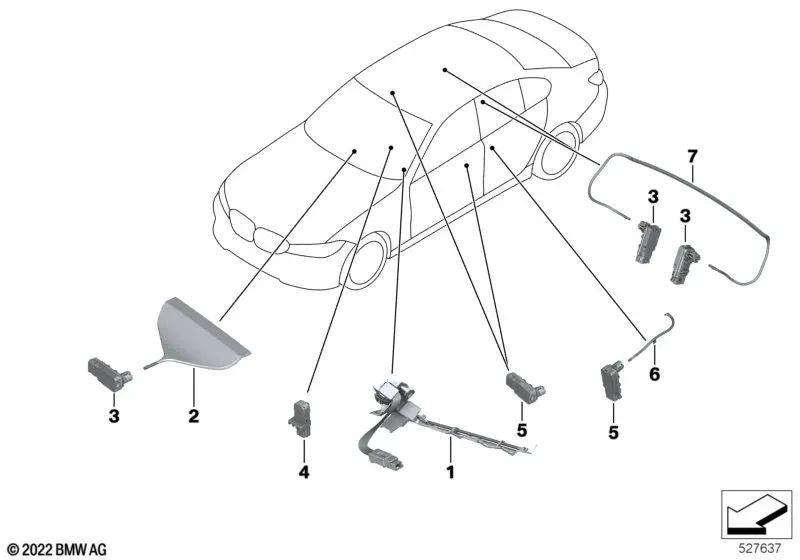 7
3
3
6
3
2
4
1
5
5
© 2022 BMW AG
527637