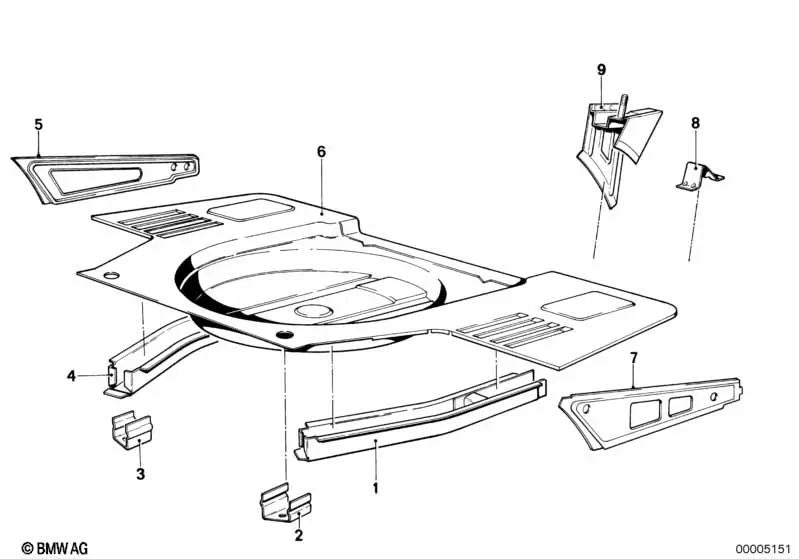 5
6
9
8
4
7
3
1
2
© BMW AG
00005151