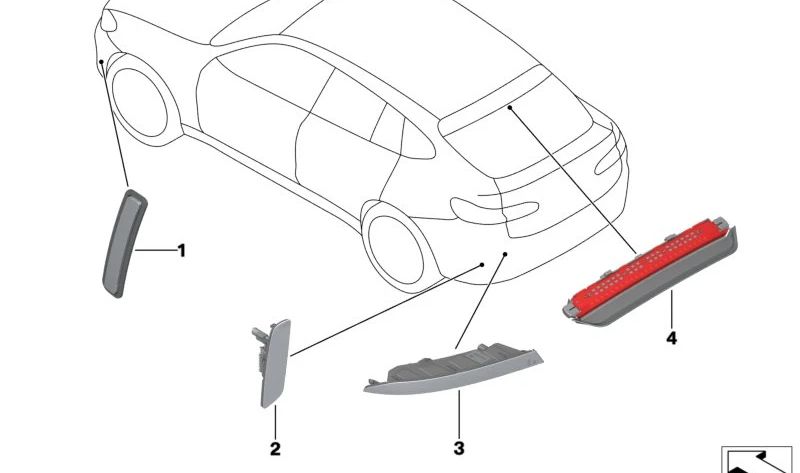 1

2

3

4