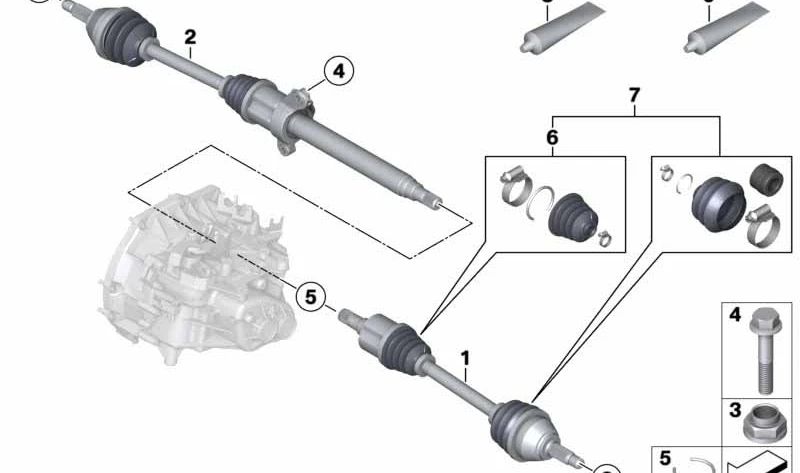 2
4
7
6
5
1
4
3
5