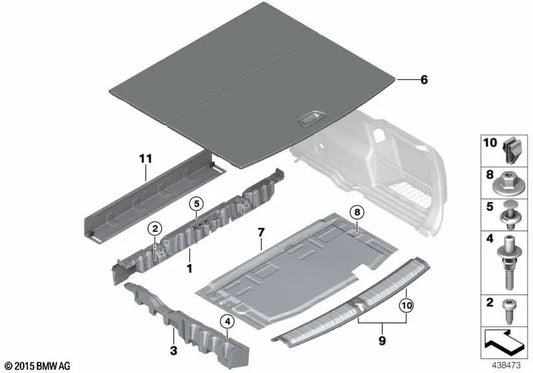 6

11

5

2

1

7

8

3

4

10

9

10

8

5

4

2

© 2015 BMW AG

438473