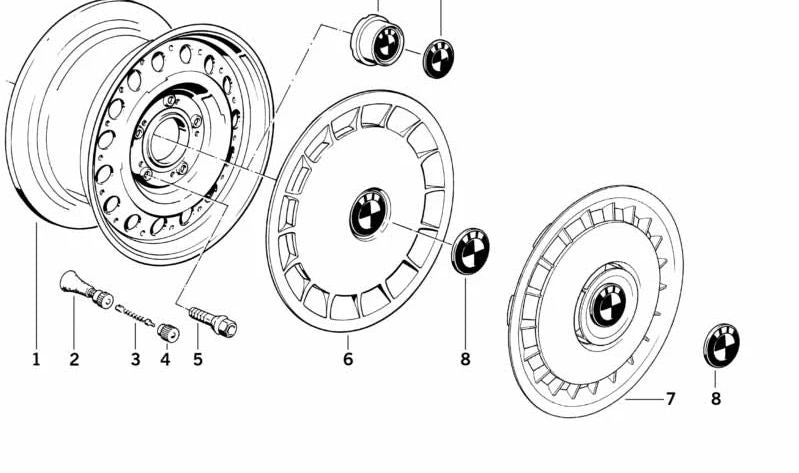 1
2
3
4
5
6
8
7
8