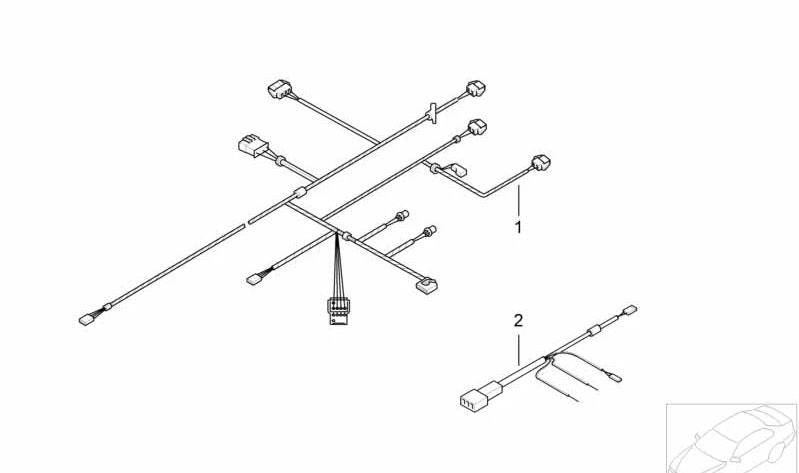 1

2