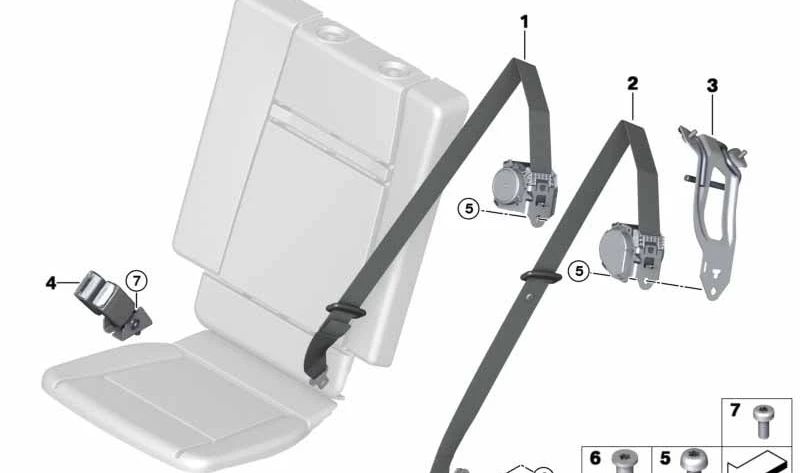 1
2
3
5
5
4
7
7
6
5