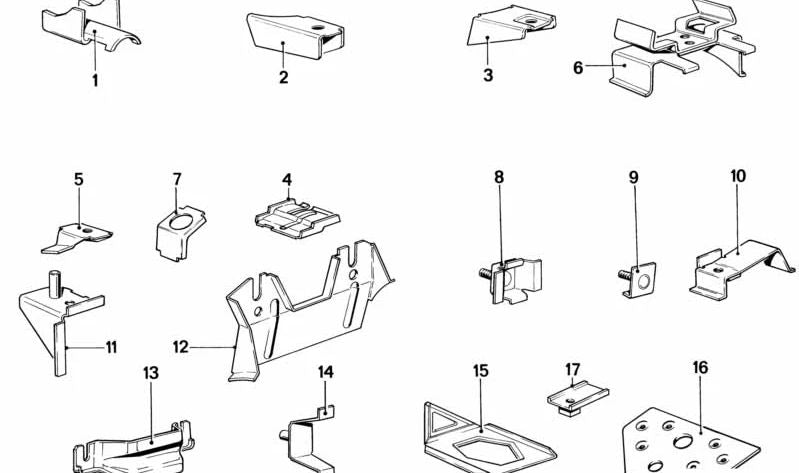 1
2
3
6
5
7
4
8
9
10
11
12
13
14
15
17
16