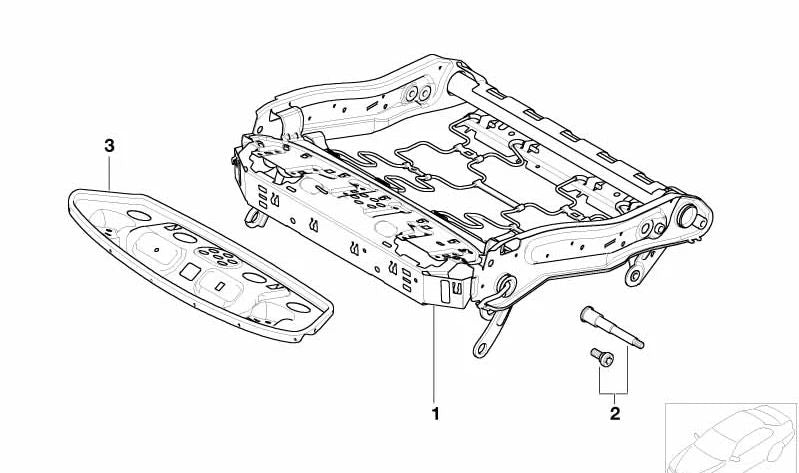 3
1
2