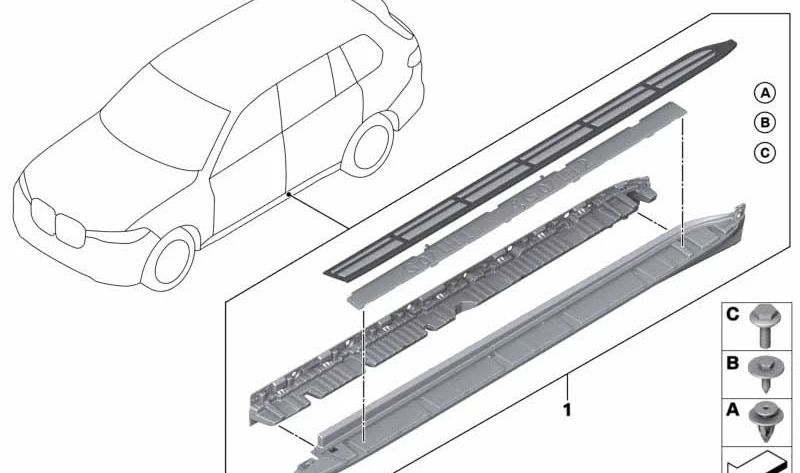 A
B
C
C
B
A
1