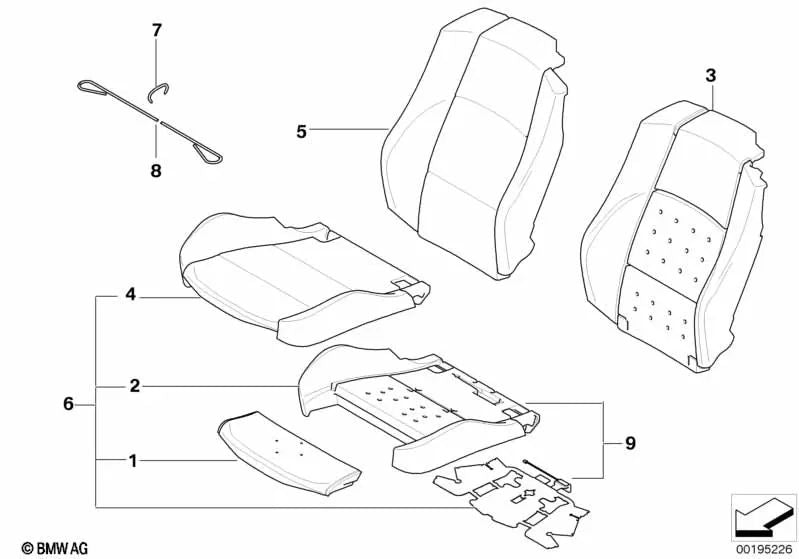 7
8
5
3
4
2
6
1
9
© BMW AG
00195226