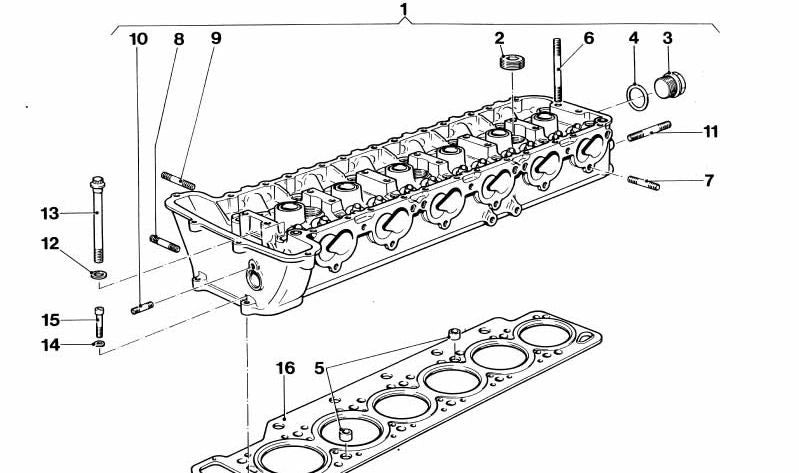 1
10 8 9
2 6 4 3
11
7
13
12
15
14
16
5