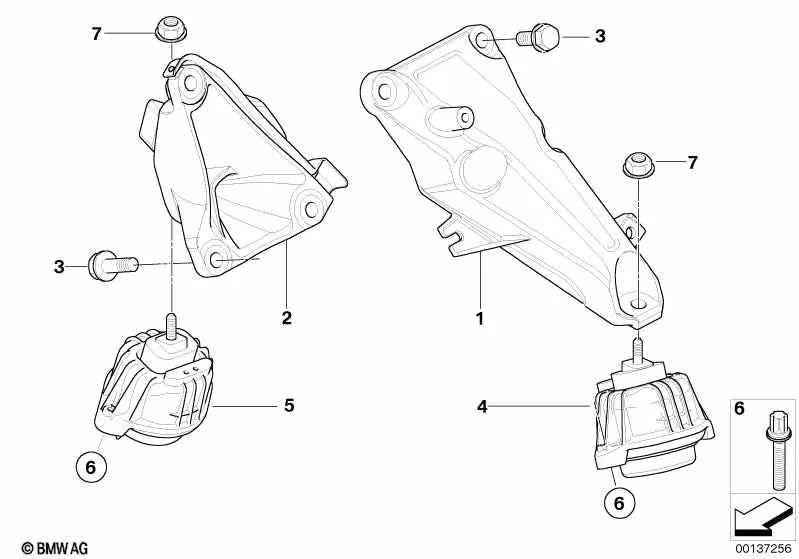 7
3
7
3
2
1
5
4
6
6
6
© BMW AG
00137256