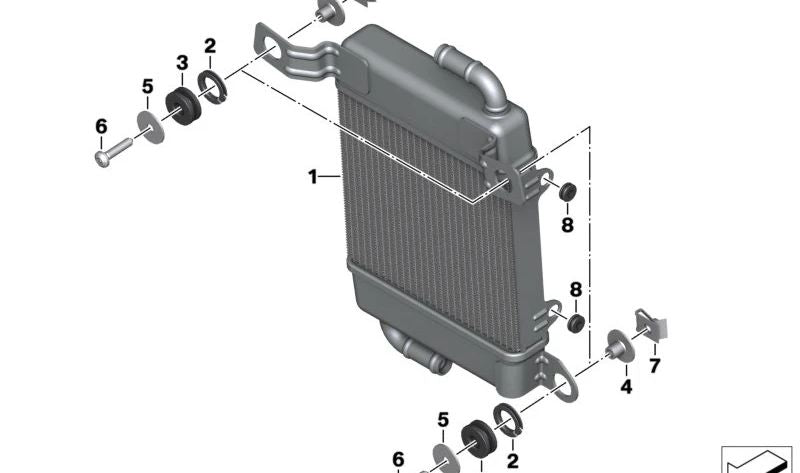 3
2
5
6
1
8
8
7
4
5
6
2