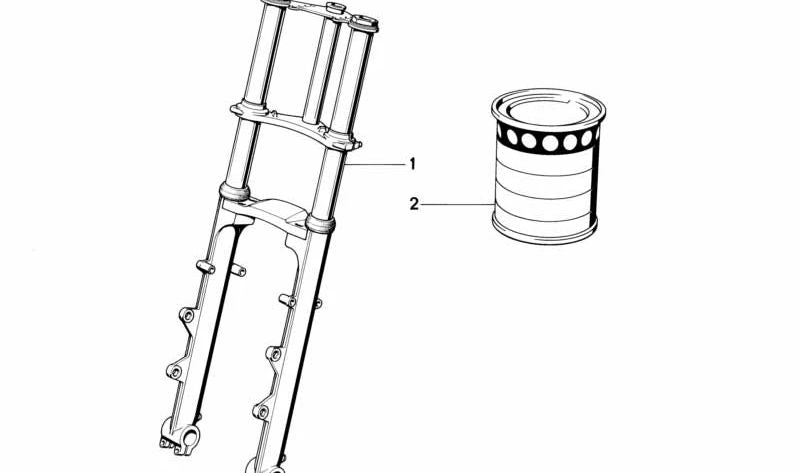 1

2