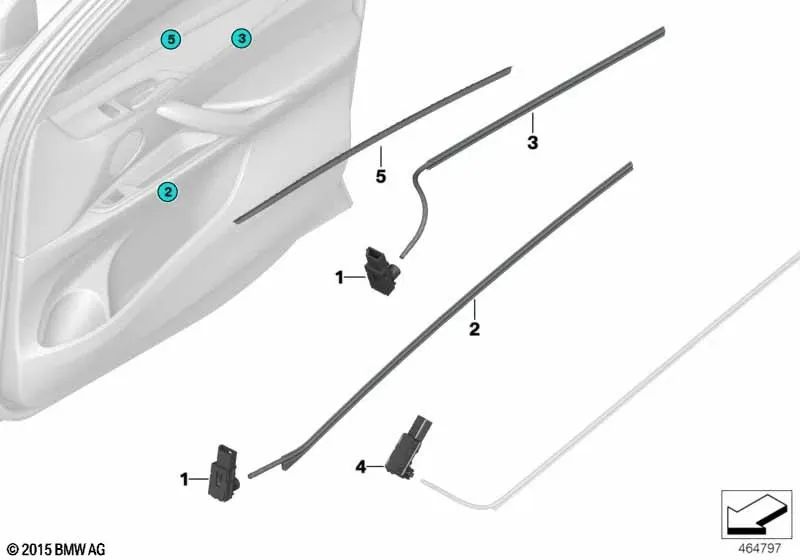 5
3
2
5
3
1
2
1
4
© 2015 BMW AG
464797