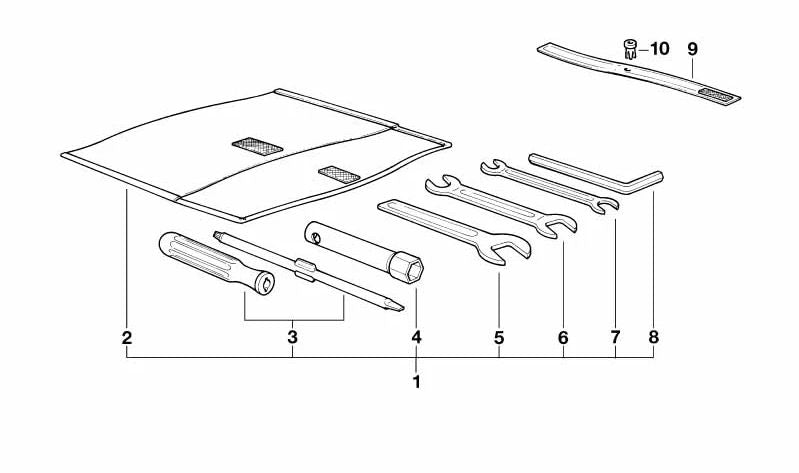 10
9
2
3
4
5
6
7
8
1