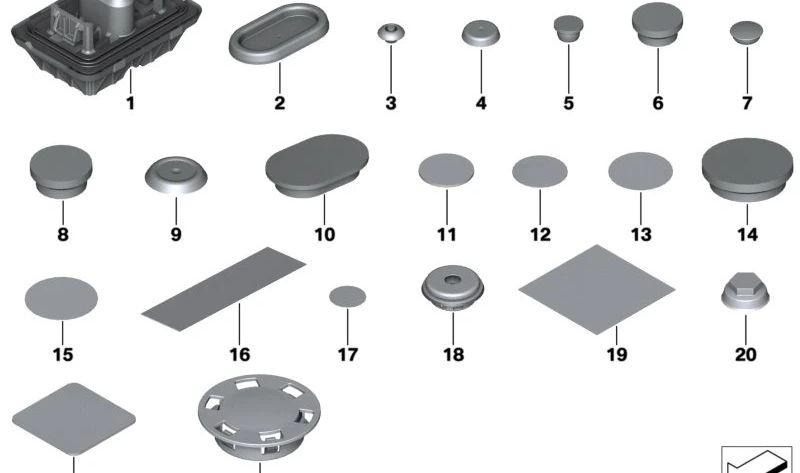 1
2
3
4
5
6
7
8
9
10
11
12
13
14
15
16
17
18
19
20