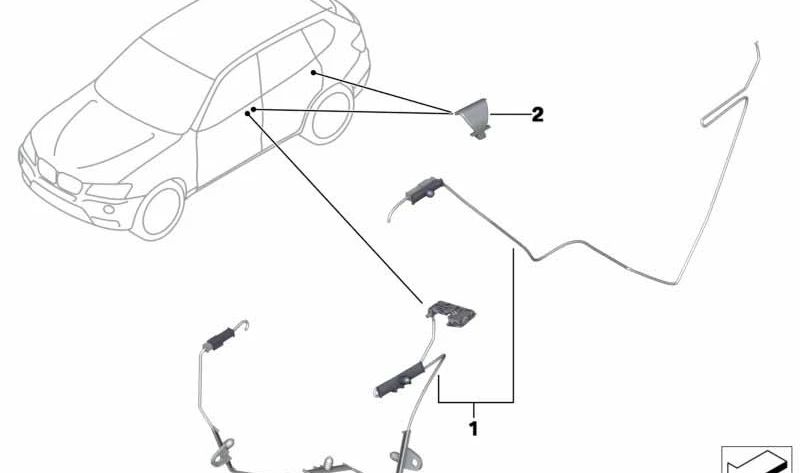 2

1