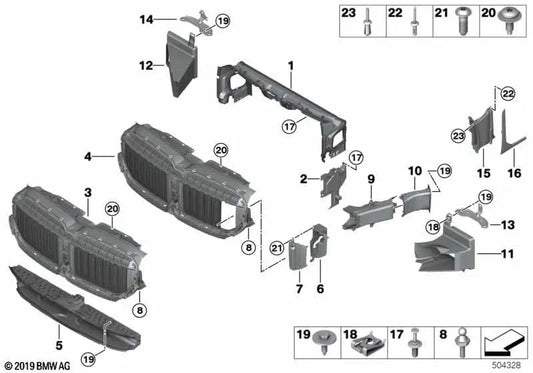 23 22 21 20

14 19

12

1

17

22

23

15 16

4 20

17

2

9

10 19

19

18 13

11

3 20

8

21

7 6

8

5

19

19 18 17 8

© 2019 BMW AG

504328