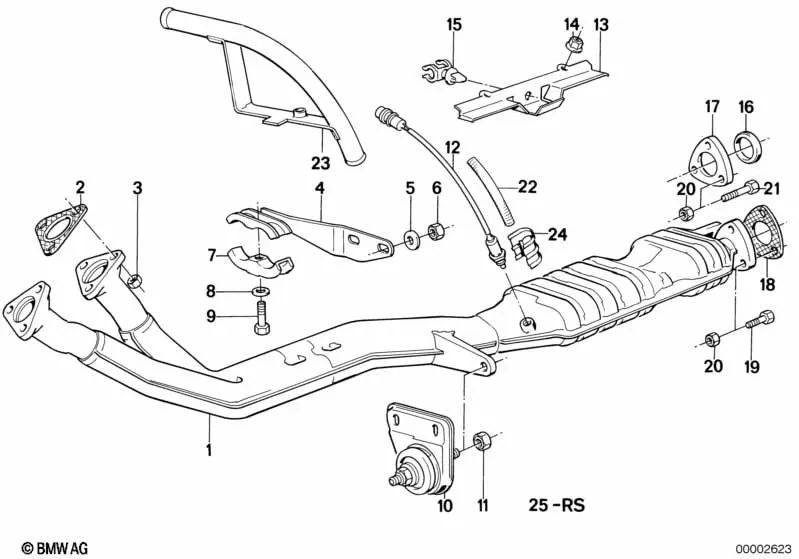 15
14
13
17
16
23
12
2
3
4
5
6
22
20
21
24
7
18
8
9
20
19
1
10
11
25 -RS
© BMW AG
00002623