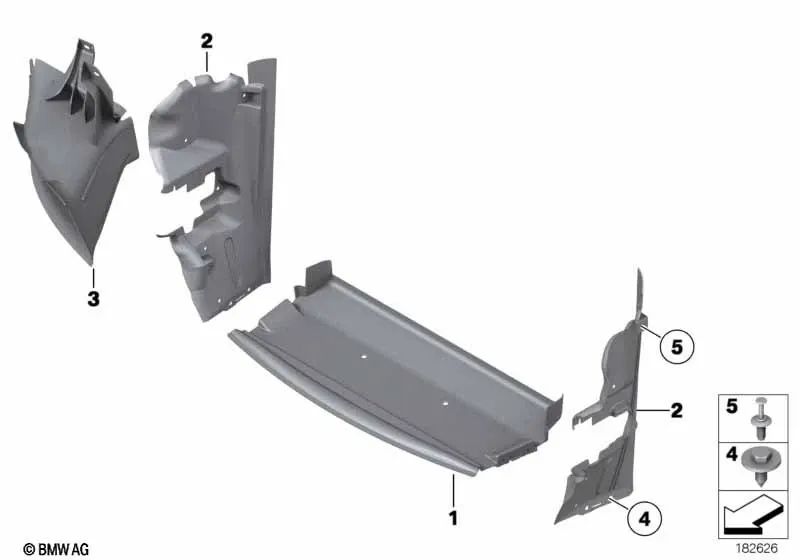 2
3
5
2
1
4
5
4
© BMW AG
182626