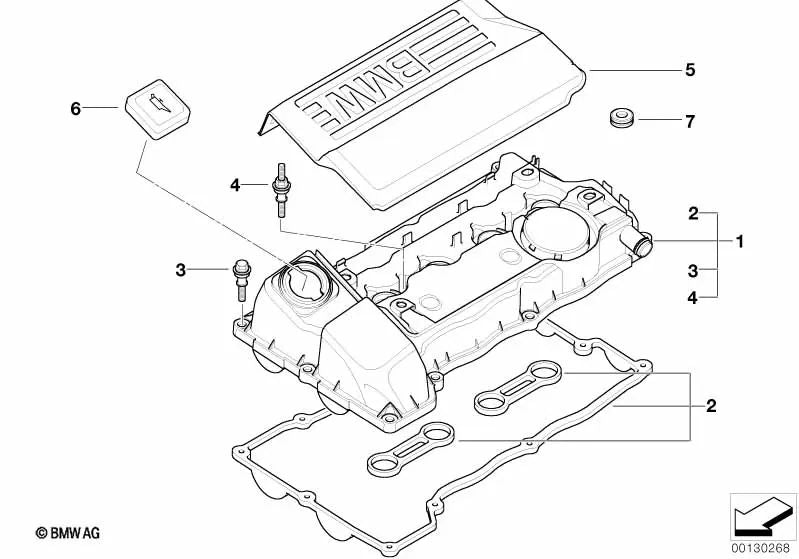 BMW

5

6

7

4

2

1

3

3

4

2

© BMW AG

00130268