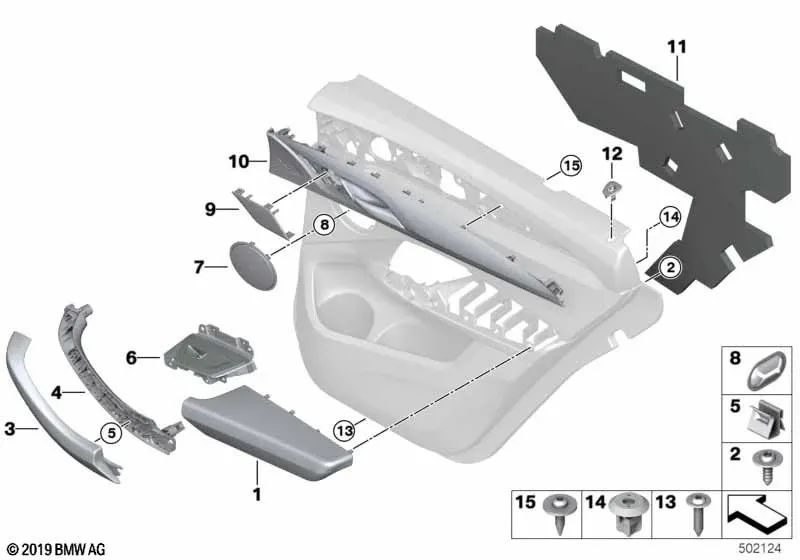 11
10
15
12
9
8
14
7
2
6
4
3
5
13
1
8
5
2
15
14
13
© 2019 BMW AG
502124