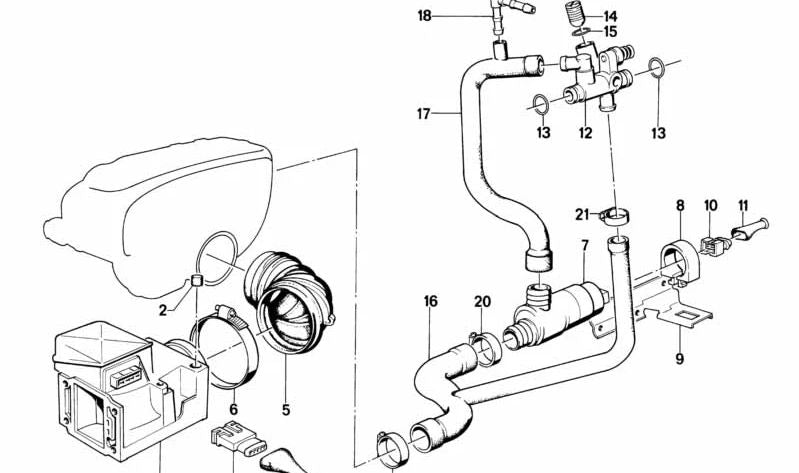 18
14
15
17
13
12
13
21
8
10
11
7
2
16
20
9
6
5