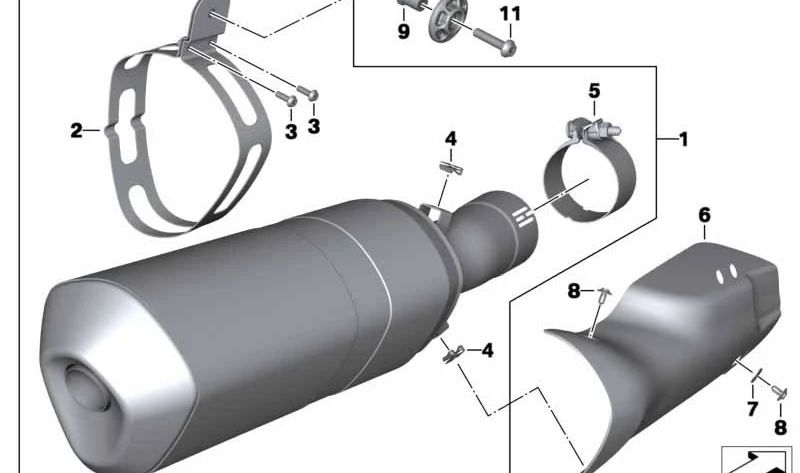 9
11
2
3
3
5
1
4
6
8
4
7
8