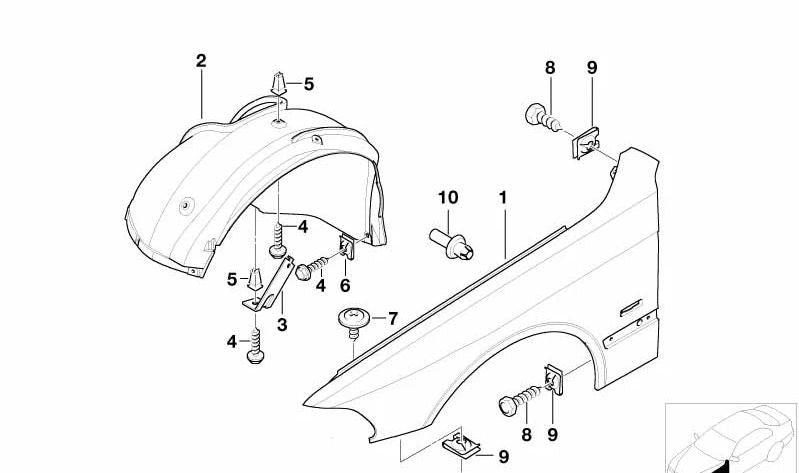 2
5
8
9
10
1
4
5
4
6
3
7
4
8
9
9