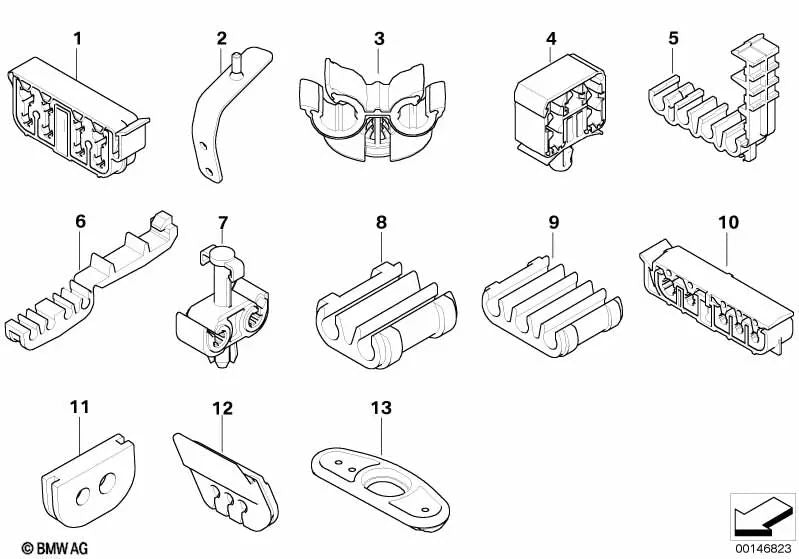 1
2
3
4
5
6
7
8
9
10
11
12
13
© BMW AG
00146823