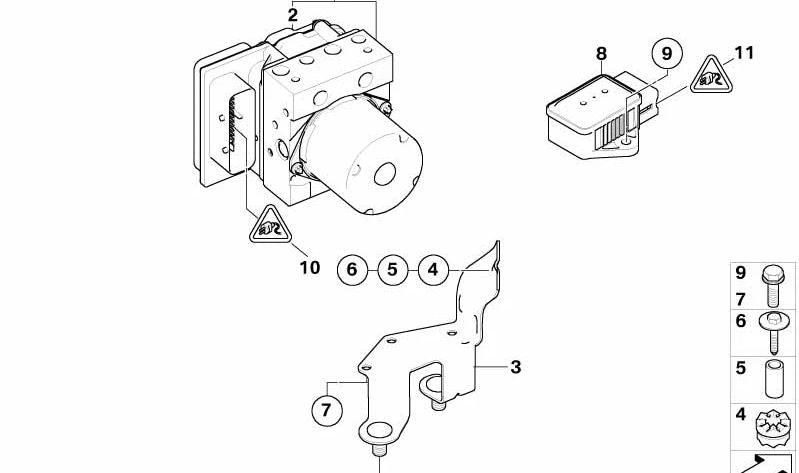 2
8
9
11
10
6
5
4
3
7
9
7
6
5
4