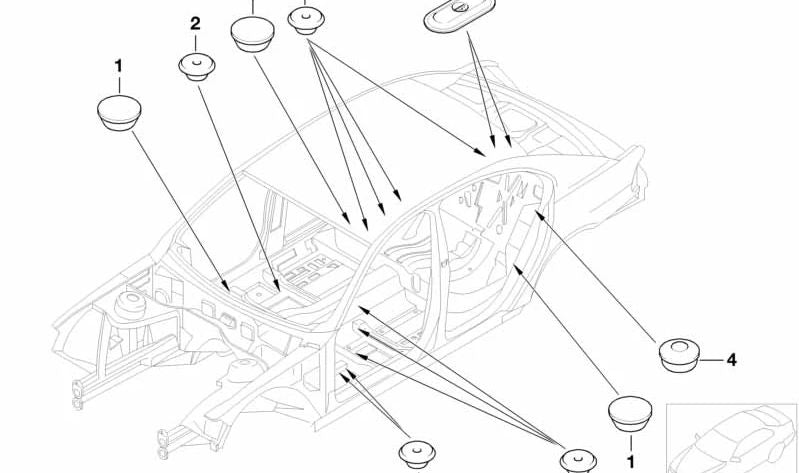 2
1
4
1