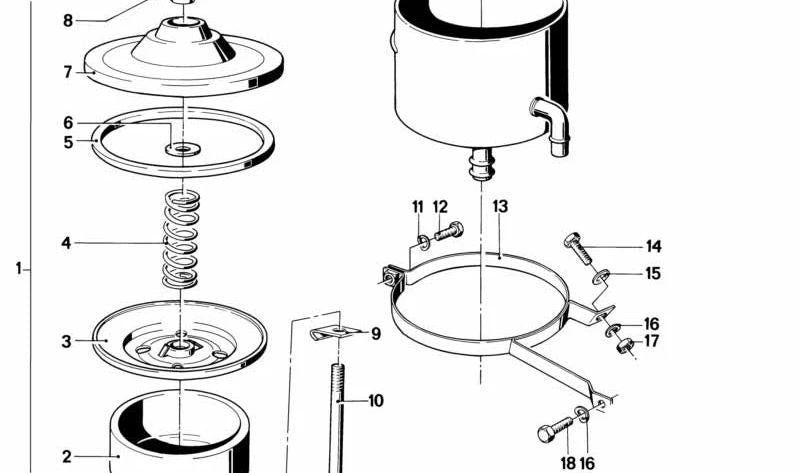 8
7
6
5
4
1
3
2
9
10
11
12
13
14
15
16
17
18
16