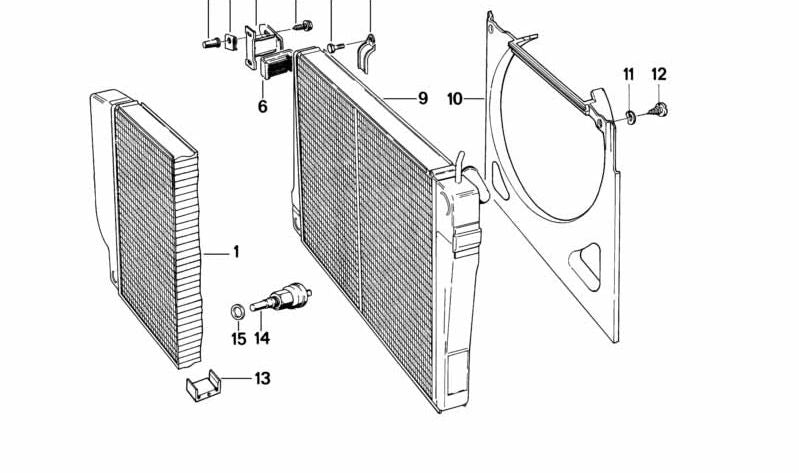 6
9
10
11
12
1
15
14
13