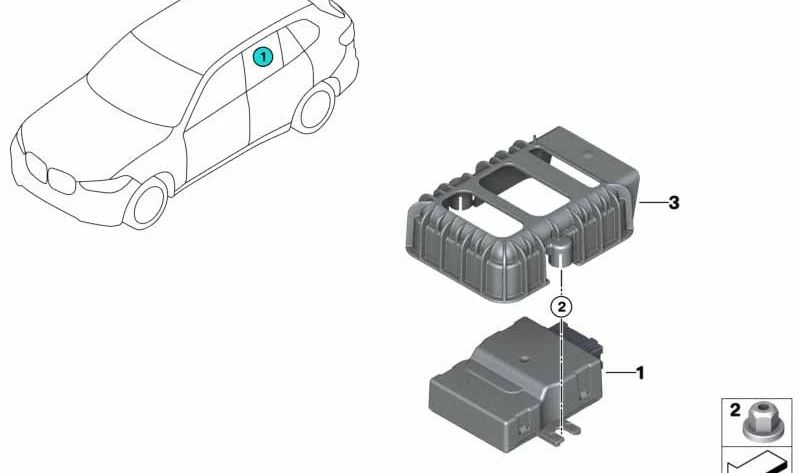 1
3
2
1
2