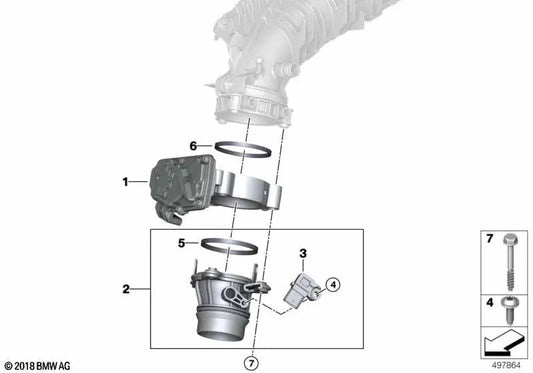 6
1
5
3
4
2
7
7
4
© 2018 BMW AG
497864