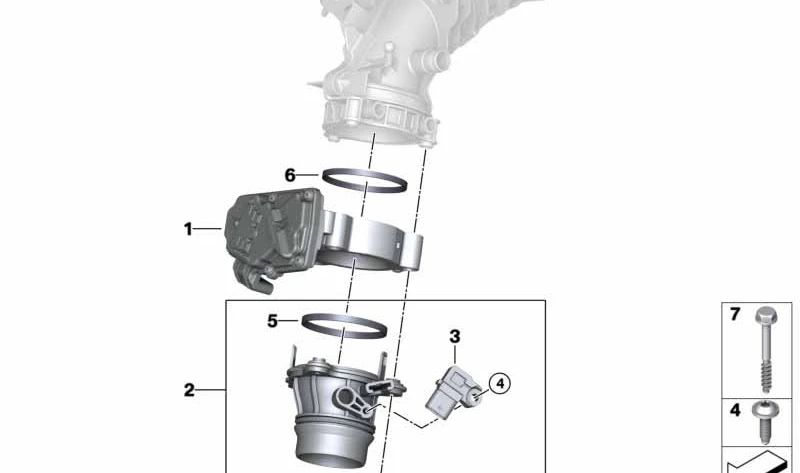 6
1
5
3
4
2
7
4