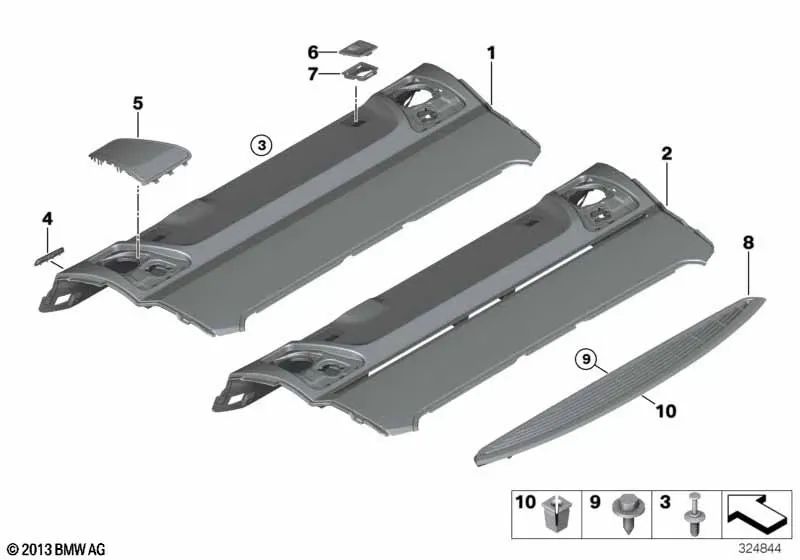 6
7
1
5
3
2
4
8
9
10
10 9 3
© 2013 BMW AG
324844