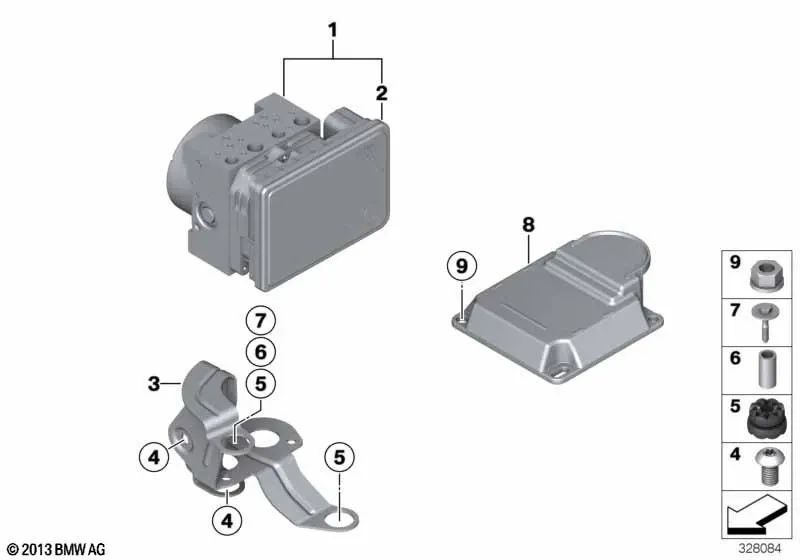 1
2
8
9
7
6
5
3
4
5
4
9
7
6
5
4
© 2013 BMW AG
328084