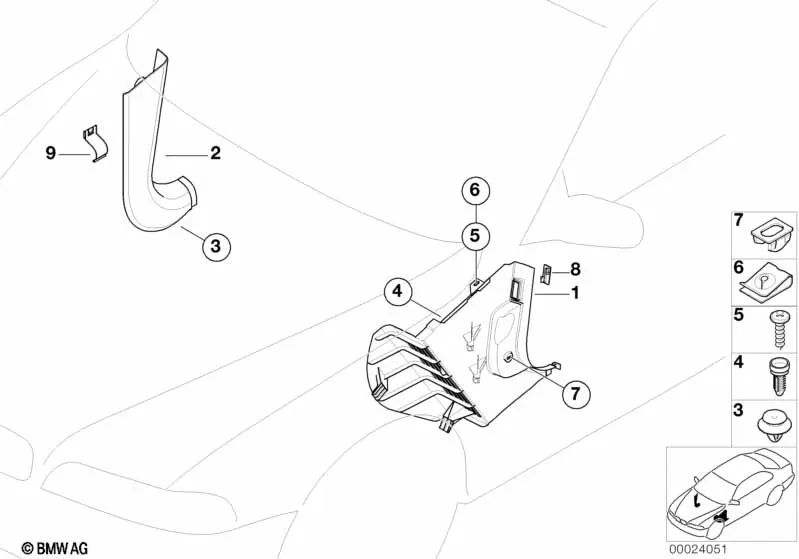 9
2
3
6
5
4
8
1
7
7
6
5
4
3
© BMW AG
00024051