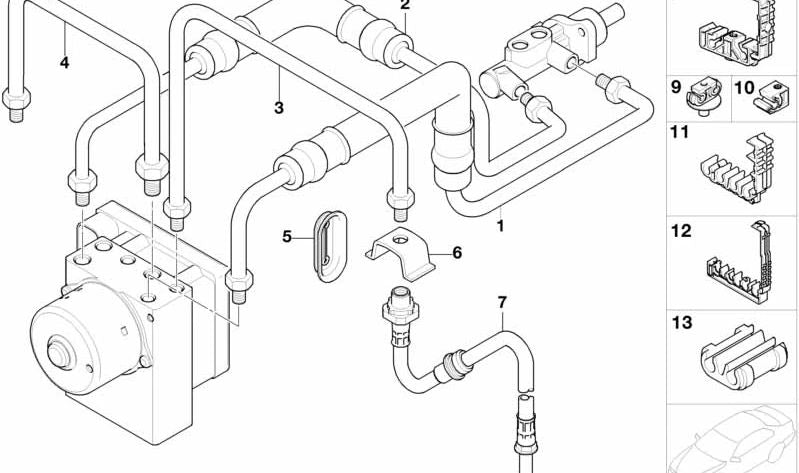 2
4
3
1
5
6
7
9
10
11
12
13