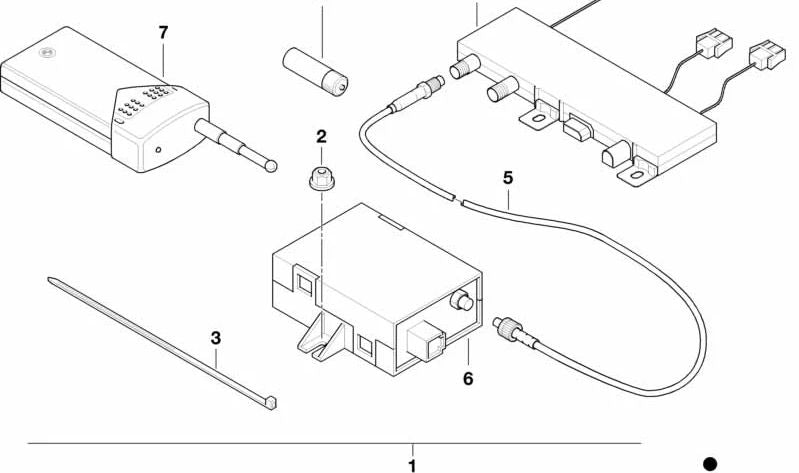 7
2
5
3
6
1