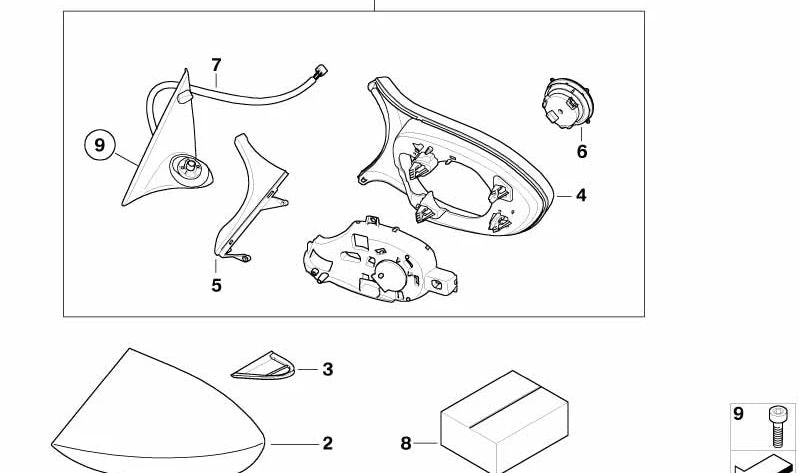 7
9
6
4
5
3
2
8
9