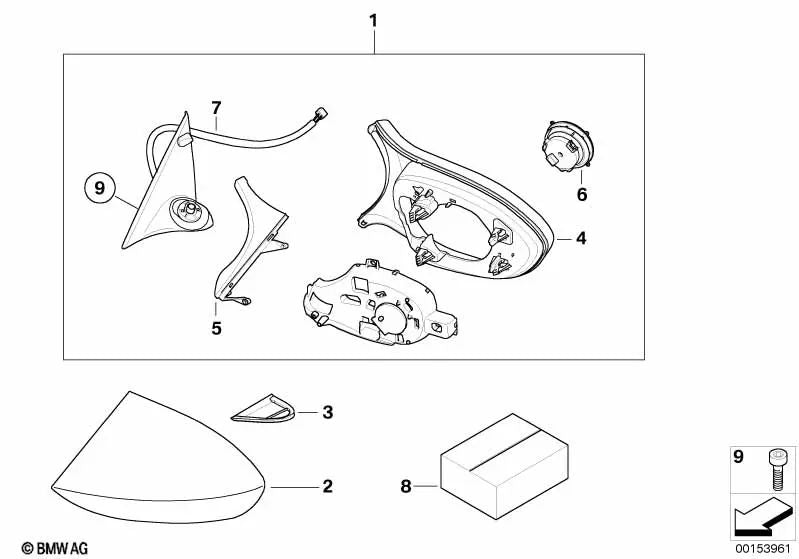 1
7
9
6
4
5
3
2
8
9
© BMW AG
00153961