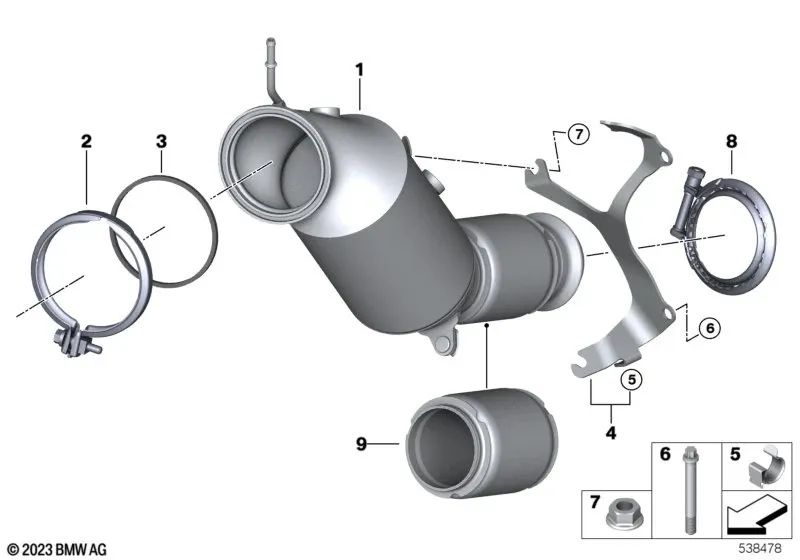 1
2
3
7
8
6
5
4
9
6
5
7
© 2023 BMW AG
538478