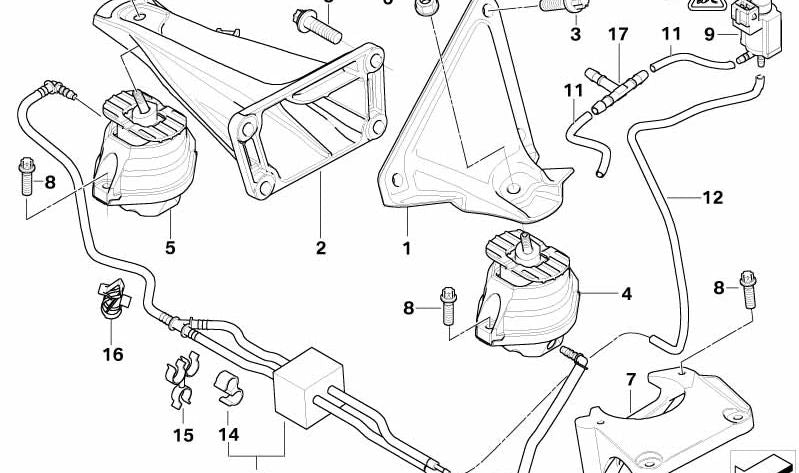 3
17
11
9
11
8
12
5
2
1
4
8
8
16
7
15
14