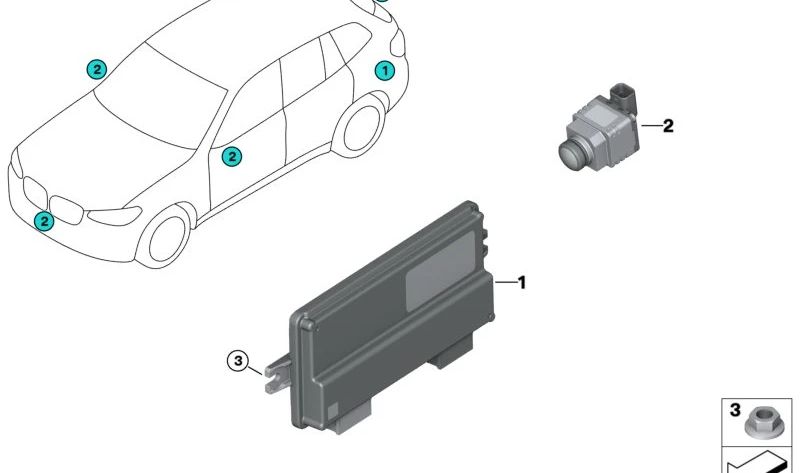 2
1
2
2
2
1
3
3