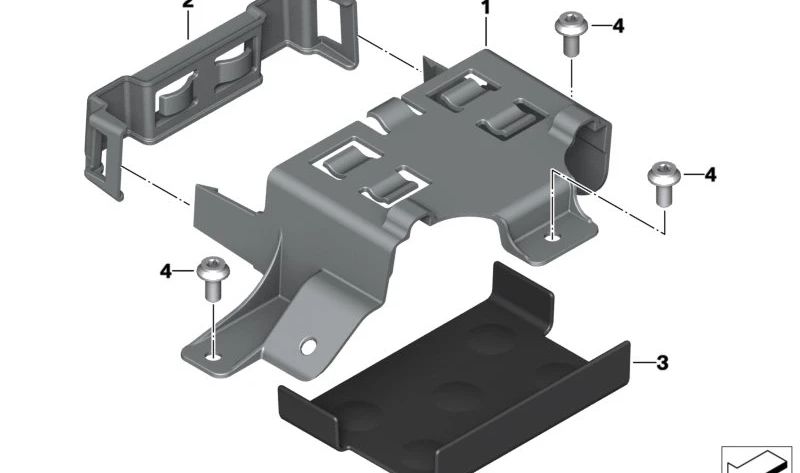 2
1
4
4
4
3