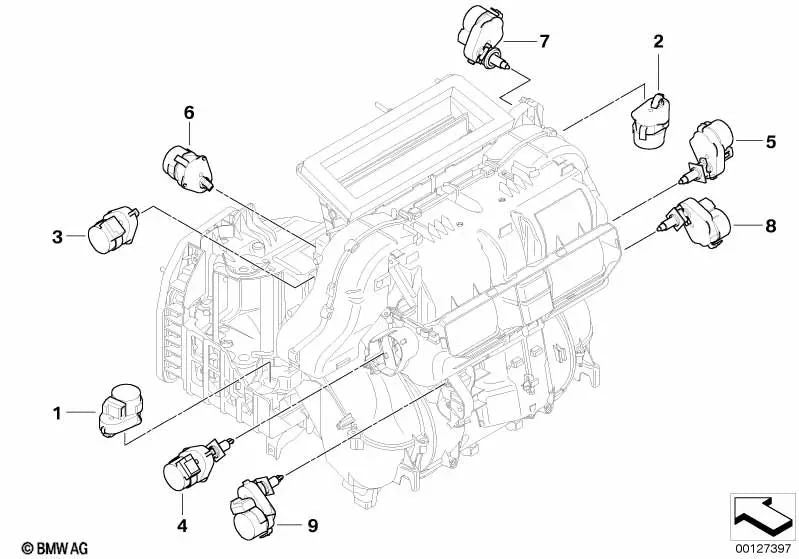 7
2
6
5
3
8
1
4
9
© BMW AG
00127397