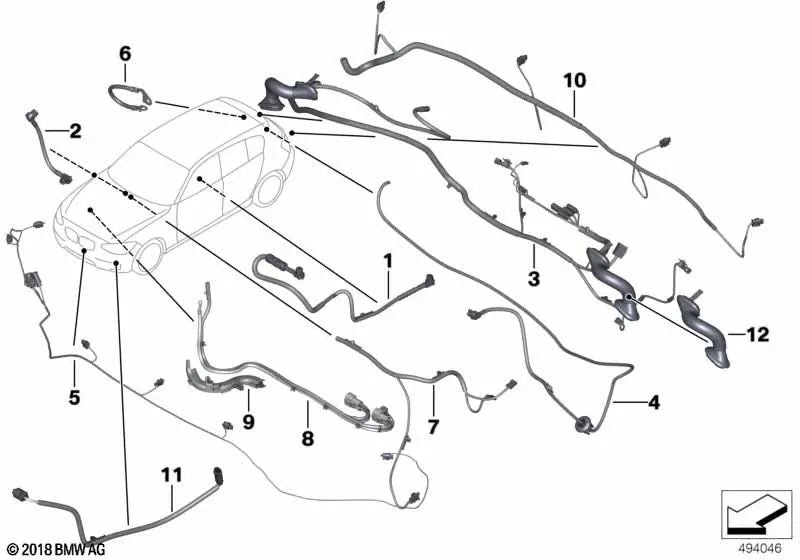 6
2
10
1
3
12
5
9
8
7
4
11
© 2018 BMW AG
494046